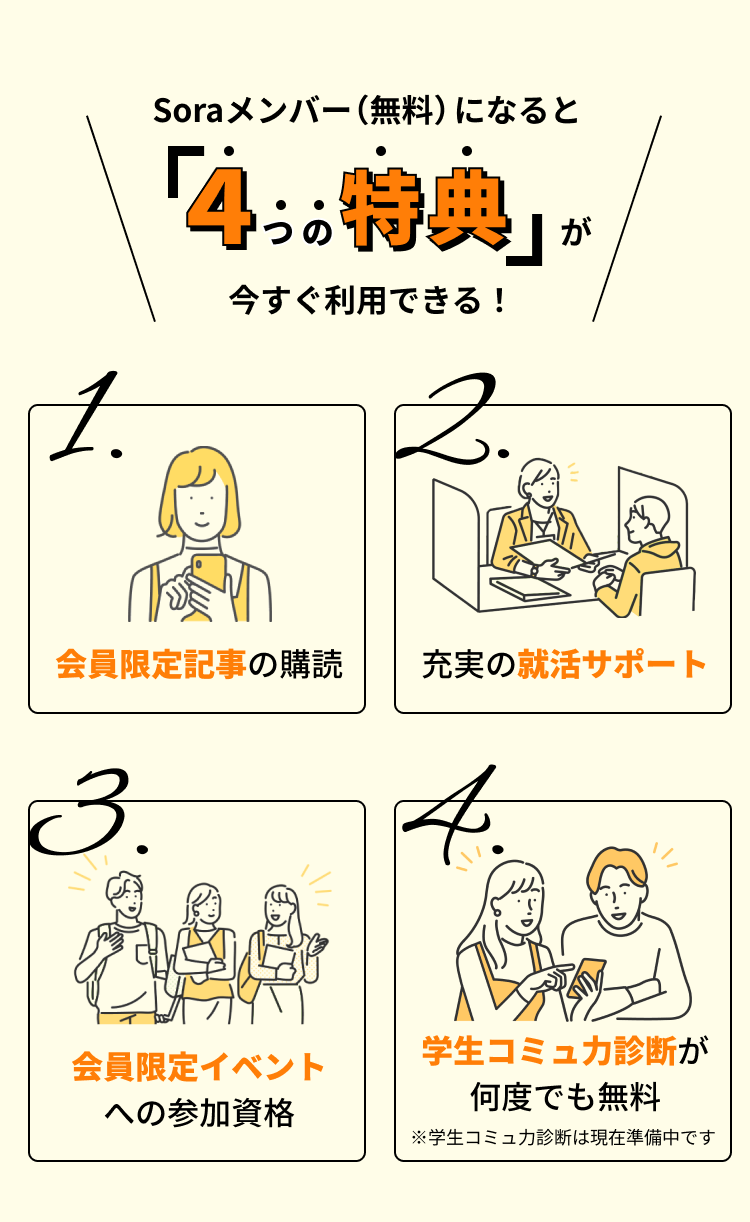 Soraメンバー（無料）になると

「4つの特典」が

今すぐ利用できる！

1.

会員限定記事の購読

2.

充実の就活サポート

3.

会員限定イベントへの参加資格

4.

学生コミュ力診断が何度でも無料

※学生コミュ力診断は現在準備中です